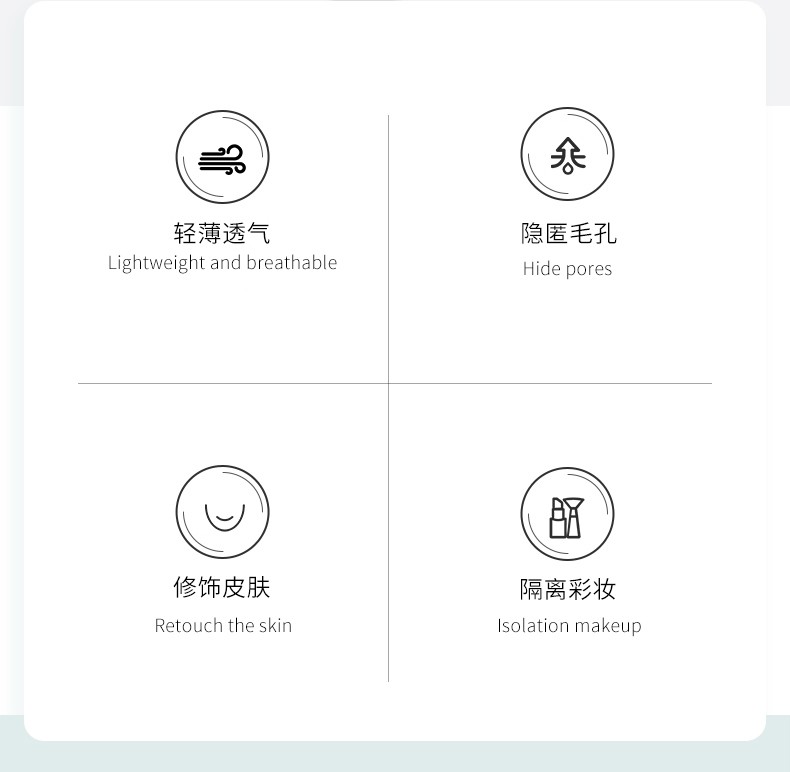 轻薄透气
Lightweight and breathable

隐匿毛孔
Hide pores

修饰皮肤
Retouch the skin

隔离彩妆
Isolation makeup